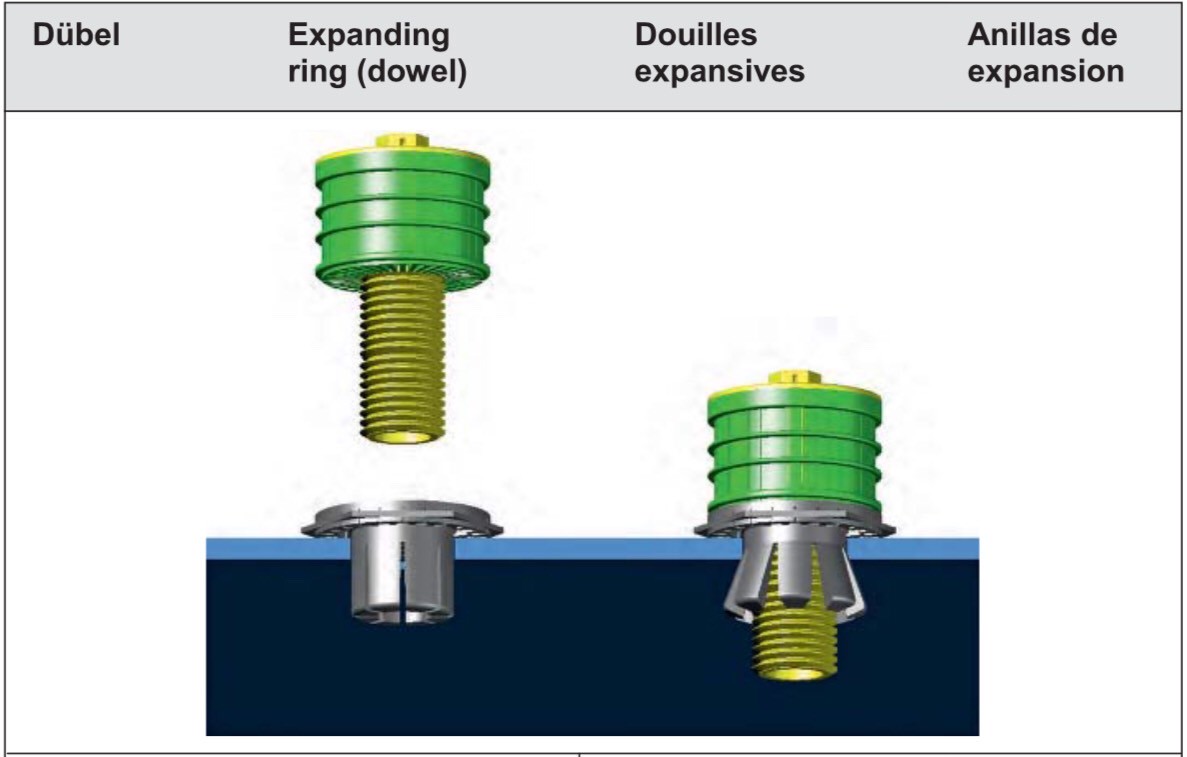 | Dübel | Expanding ring (dowel) | Douilles expansives | Anillas de expansion |
|---|---|---|---|